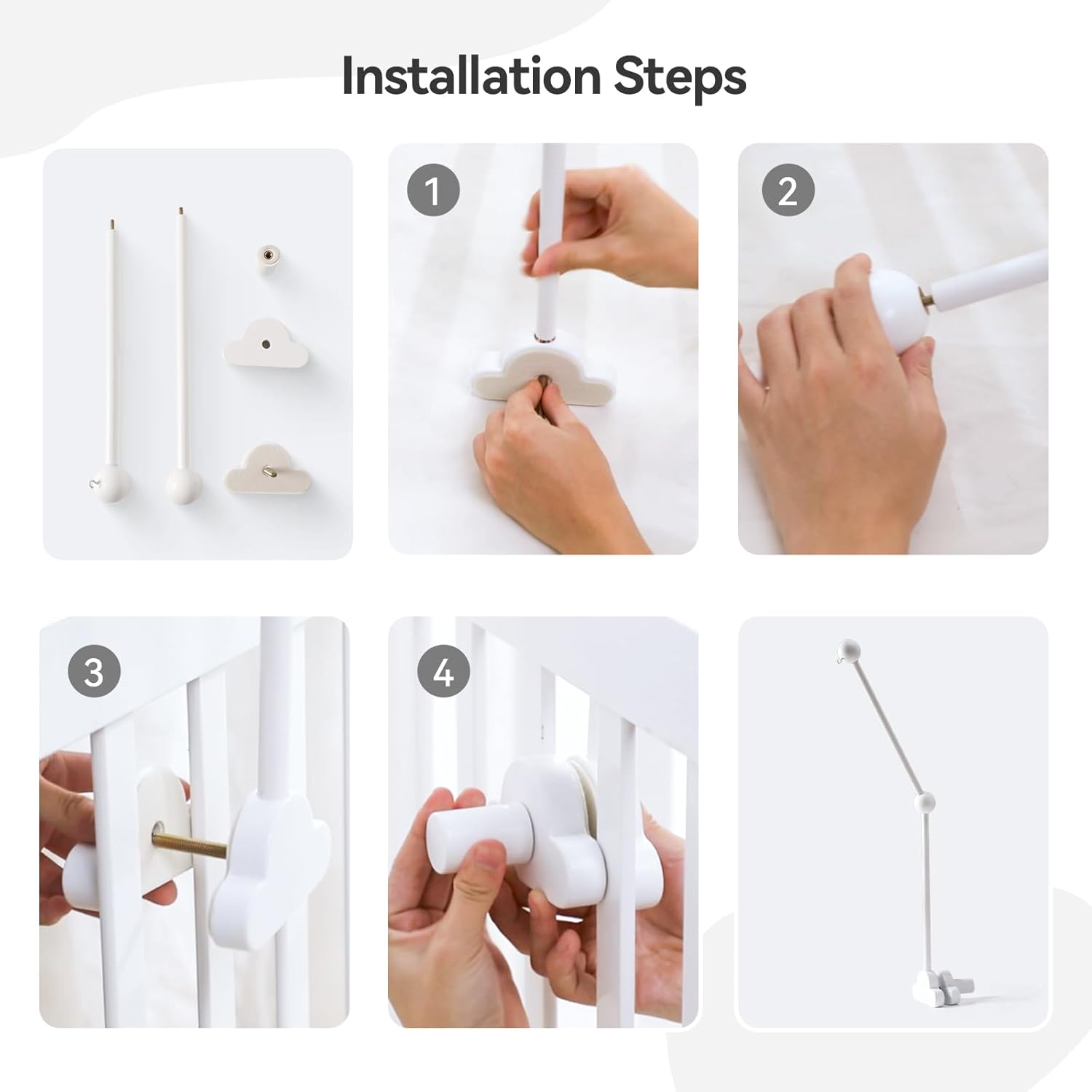 Installation Steps

1

2

3

4