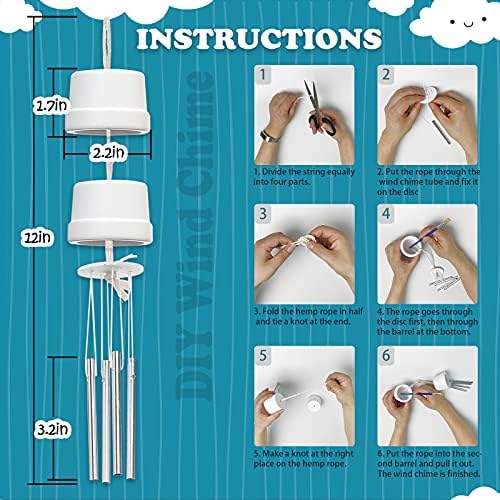 INSTRUCTIONS

2.7in

2.2in

12in

3.2in

DIY Wind Chime

1

1. Divide the string equally into four parts.

2

2. Put the rope through the wind chime tube and fix it on the disc

3

3. Fold the hemp rope in half and tie a knot at the end.

4

4. The rope goes through the disc first, then through the barrel at the bottom.

5

5. Make a knot at the right place on the hemp rope.

6

6. Put the rope into the second barrel and pull it out. The wind chime is finished.