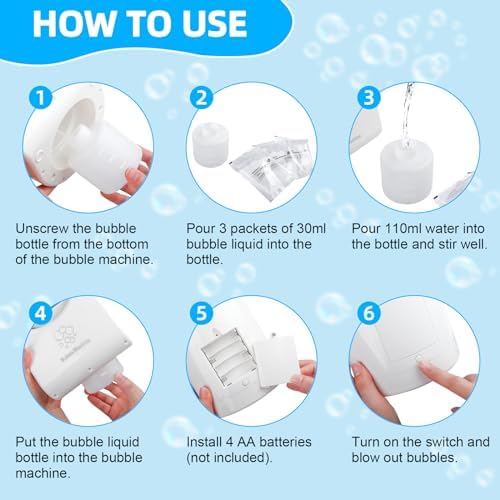 HOW TO USE

1

Unscrew the bubble bottle from the bottom of the bubble machine.

2

Pour 3 packets of 30ml bubble liquid into the bottle.

3

Pour 110ml water into the bottle and stir well.

4

Put the bubble liquid bottle into the bubble machine.

5

Install 4 AA batteries (not included).

6

Turn on the switch and blow out bubbles.