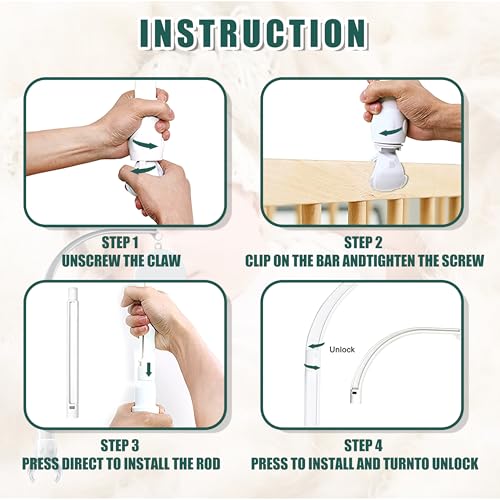 INSTRUCTION

STEP 1
UNSCREW THE CLAW

STEP 2
CLIP ON THE BAR ANDTIGHTEN THE SCREW

STEP 3
PRESS DIRECT TO INSTALL THE ROD

Unlock

STEP 4
PRESS TO INSTALL AND TURNTO UNLOCK