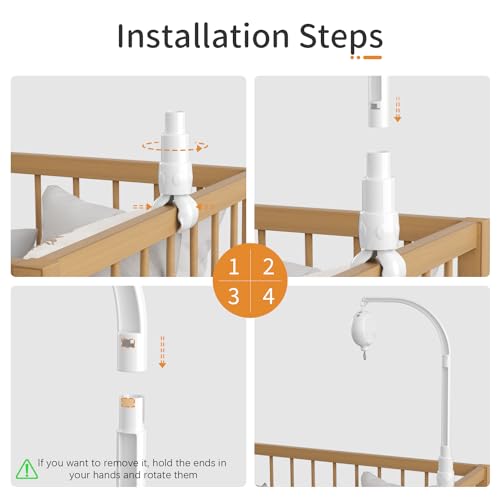 Installation Steps

1
2
3
4

If you want to remove it, hold the ends in your hands and rotate them