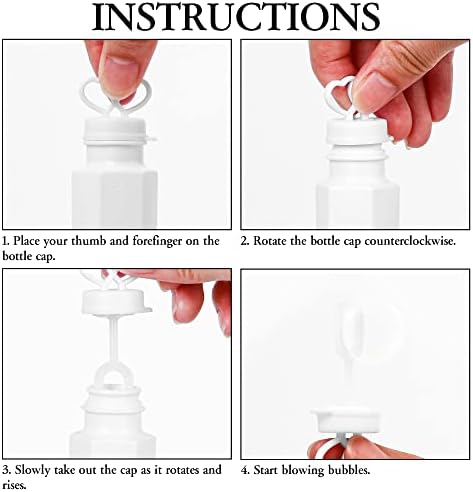 INSTRUCTIONS

1. Place your thumb and forefinger on the bottle cap.

2. Rotate the bottle cap counterclockwise.

3. Slowly take out the cap as it rotates and rises.

4. Start blowing bubbles.